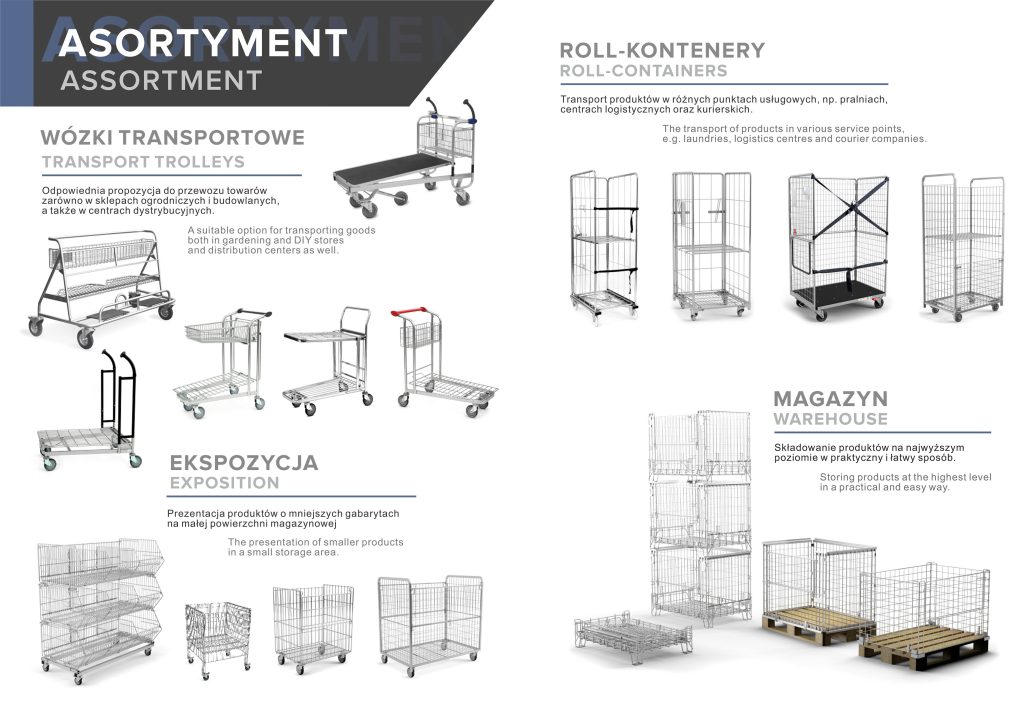 ASORTYMENT
ASSORTMENT

WÓZKI TRANSPORTOWE
TRANSPORT TROLLEYS

Odpowiednia propozycja do przewozu towarów zarówno w sklepach ogrodniczych i budowlanych, a także w centrach dystrybucyjnych.

A suitable option for transporting goods both in gardening and DIY stores and distribution centers as well.

EKSPOZYCJA
EXPOSITION

Prezentacja produktów o mniejszych gabarytach na małej powierzchni magazynowej

The presentation of smaller products in a small storage area.

ROLL-KONTENERY
ROLL-CONTAINERS

Transport produktów w różnych punktach usługowych, np. pralniach, centrach logistycznych oraz kurierskich.

The transport of products in various service points, e.g. laundries, logistics centres and courier companies.

MAGAZYN
WAREHOUSE

Składowanie produktów na najwyższym poziomie w praktyczny i łatwy sposób.

Storing products at the highest level in a practical and easy way.